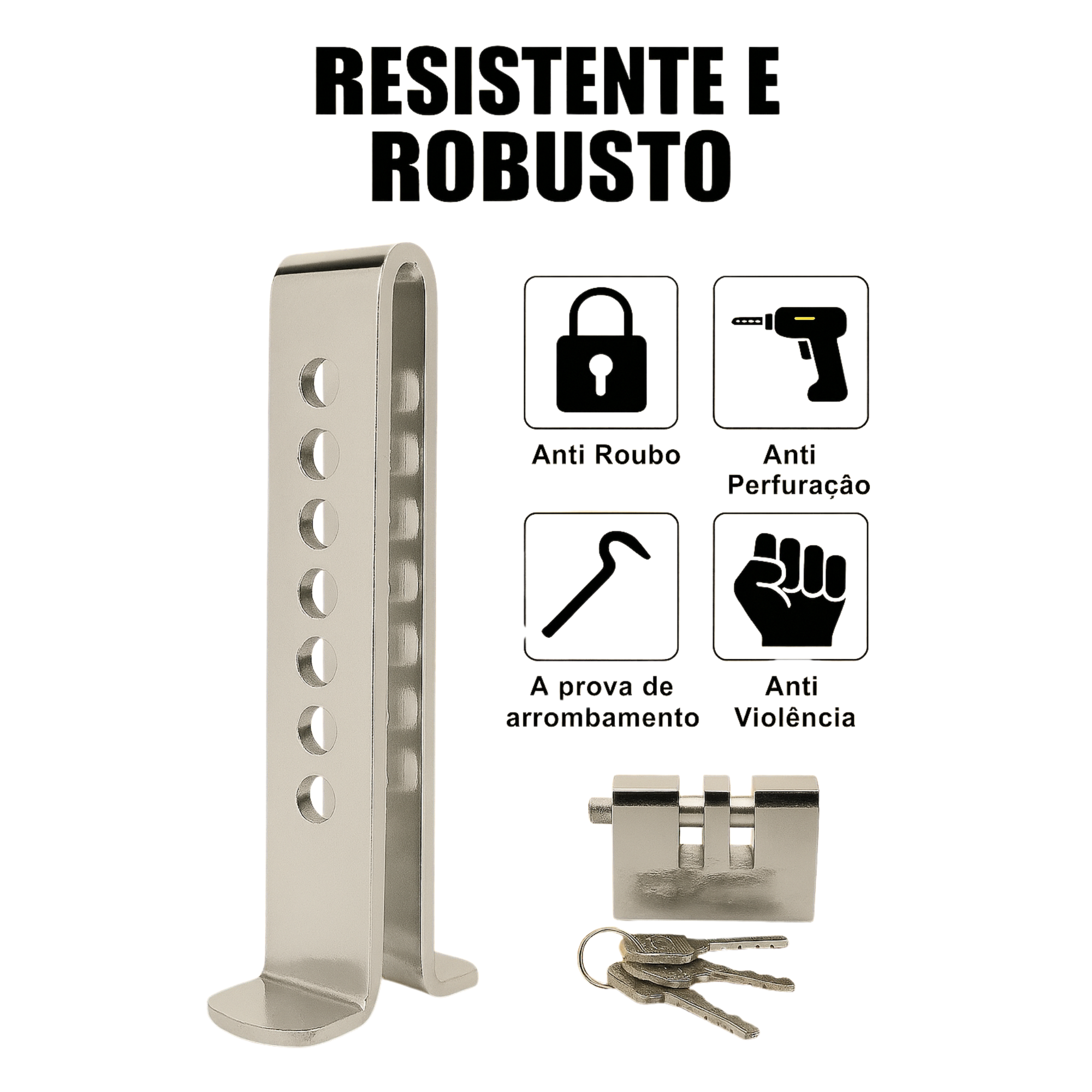 RESISTENTE E ROBUSTO

Anti Roubo

Anti Perfuraçâo

A prova de arrombamento

Anti Violência