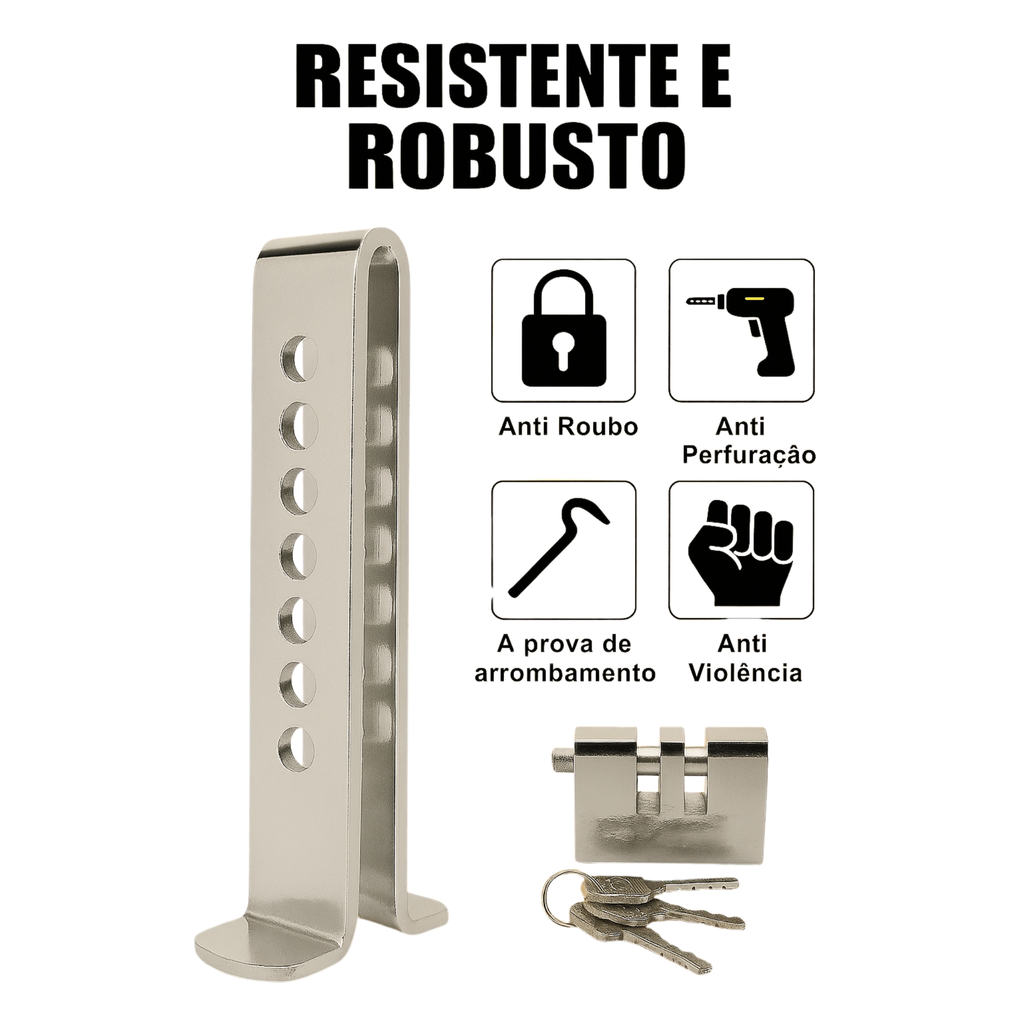 RESISTENTE E ROBUSTO

Anti Roubo

Anti Perfuração

A prova de arrombamento

Anti Violência